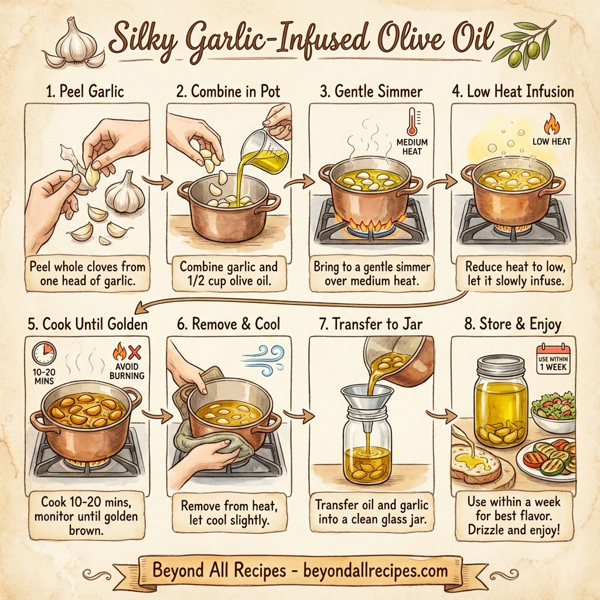 Silky Garlic-Infused Olive Oil

1. Peel Garlic

Peel whole cloves from one head of garlic.

2. Combine in Pot

Combine garlic and 1/2 cup olive oil.

3. Gentle Simmer

MEDIUM HEAT

Bring to a gentle simmer over medium heat.

4. Low Heat Infusion

LOW HEAT

Reduce heat to low, let it slowly infuse.

5. Cook Until Golden

10-20 MINS

AVOID BURNING

Cook 10-20 mins, monitor until golden brown.

6. Remove & Cool

Remove from heat, let cool slightly.

7. Transfer to Jar

Transfer oil and garlic into a clean glass jar.

8. Store & Enjoy

USE WITHIN 1 WEEK

Use within a week for best flavor. Drizzle and enjoy!

Beyond All Recipes - beyondallrecipes.com