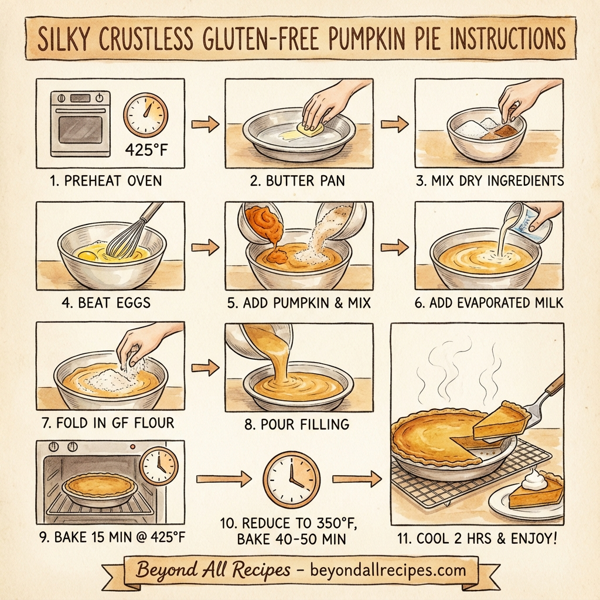 SILKY CRUSTLESS GLUTEN-FREE PUMPKIN PIE INSTRUCTIONS

425°F

1. PREHEAT OVEN

2. BUTTER PAN

3. MIX DRY INGREDIENTS

4. BEAT EGGS

5. ADD PUMPKIN & MIX

6. ADD EVAPORATED MILK

7. FOLD IN GF FLOUR

8. POUR FILLING

9. BAKE 15 MIN @ 425°F

10. REDUCE TO 350°F, BAKE 40-50 MIN

11. COOL 2 HRS & ENJOY!

Beyond All Recipes - beyondallrecipes.com