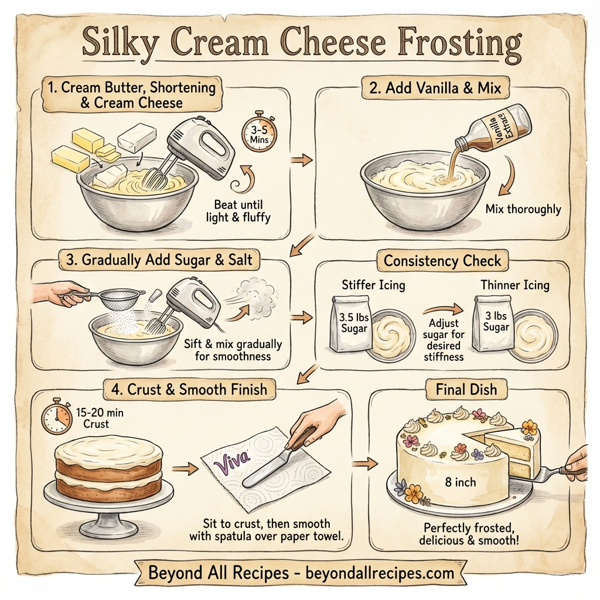 Silky Cream Cheese Frosting

1. Cream Butter, Shortening & Cream Cheese

3-5 Mins

Beat until light & fluffy

2. Add Vanilla & Mix

Vanilla Extract

Mix thoroughly

3. Gradually Add Sugar & Salt

Sift & mix gradually for smoothness

Consistency Check

Stiffer Icing

3.5 lbs Sugar

Adjust sugar for desired stiffness

Thinner Icing

3 lbs Sugar

4. Crust & Smooth Finish

15-20 min Crust

Viva

Sit to crust, then smooth with spatula over paper towel.

Final Dish

8 inch

Perfectly frosted, delicious & smooth!

Beyond All Recipes - beyondallrecipes.com