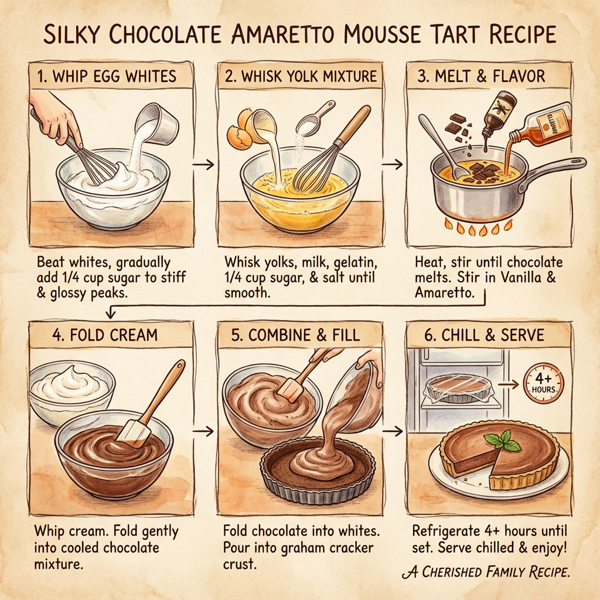 SILKY CHOCOLATE AMARETTO MOUSSE TART RECIPE

1. WHIP EGG WHITES

Beat whites, gradually add 1/4 cup sugar to stiff & glossy peaks.

2. WHISK YOLK MIXTURE

Whisk yolks, milk, gelatin, 1/4 cup sugar, & salt until smooth.

3. MELT & FLAVOR

AMARETTO

Heat, stir until chocolate melts. Stir in Vanilla & Amaretto.

4. FOLD CREAM

Whip cream. Fold gently into cooled chocolate mixture.

5. COMBINE & FILL

Fold chocolate into whites. Pour into graham cracker crust.

6. CHILL & SERVE

4+ HOURS

Refrigerate 4+ hours until set. Serve chilled & enjoy!

A CHERISHED FAMILY RECIPE.