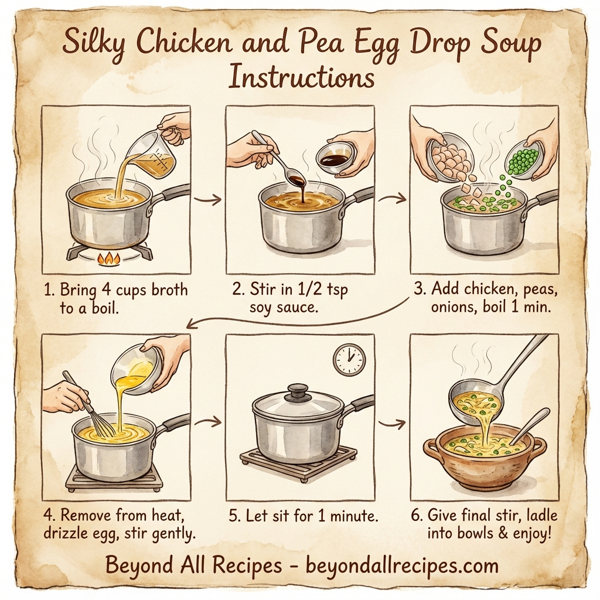 Silky Chicken and Pea Egg Drop Soup Instructions

1. Bring 4 cups broth to a boil.

2. Stir in 1/2 tsp soy sauce.

3. Add chicken, peas, onions, boil 1 min.

4. Remove from heat, drizzle egg, stir gently.

5. Let sit for 1 minute.

6. Give final stir, ladle into bowls & enjoy!

Beyond All Recipes - beyondallrecipes.com