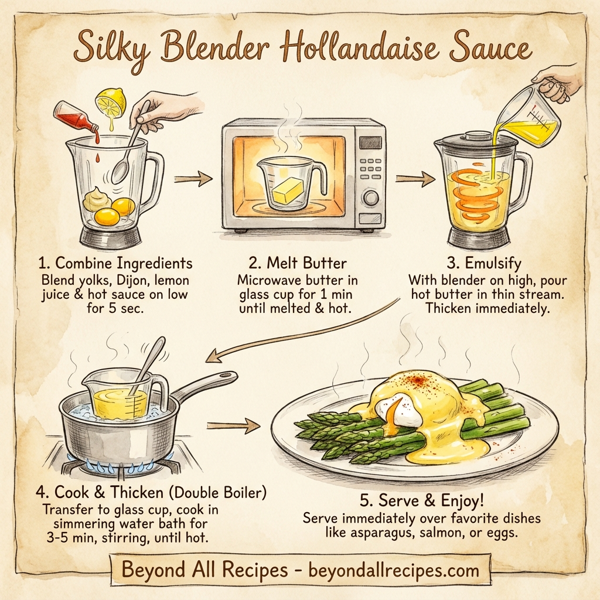 Silky Blender Hollandaise Sauce

1. Combine Ingredients
Blend yolks, Dijon, lemon juice & hot sauce on low for 5 sec.

2. Melt Butter
Microwave butter in glass cup for 1 min until melted & hot.

3. Emulsify
With blender on high, pour hot butter in thin stream. Thicken immediately.

4. Cook & Thicken (Double Boiler)
Transfer to glass cup, cook in simmering water bath for 3-5 min, stirring, until hot.

5. Serve & Enjoy!
Serve immediately over favorite dishes like asparagus, salmon, or eggs.

Beyond All Recipes - beyondallrecipes.com