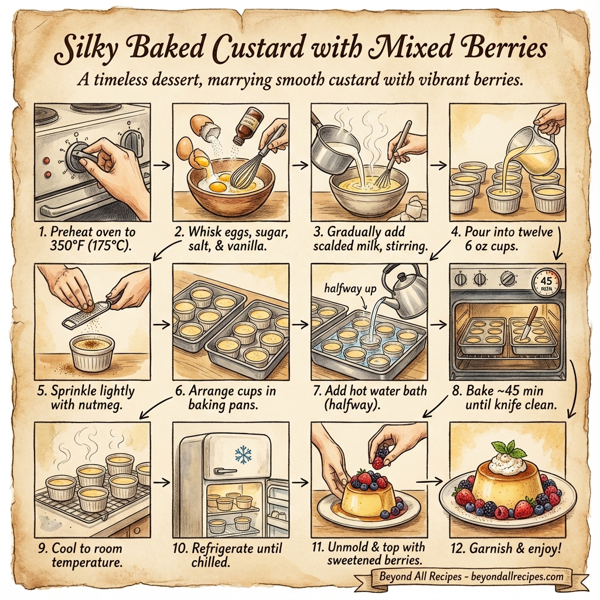 Silky Baked Custard with Mixed Berries

A timeless dessert, marrying smooth custard with vibrant berries.

1. Preheat oven to 350°F (175°C).

2. Whisk eggs, sugar, salt, & vanilla.

3. Gradually add scalded milk, stirring.

4. Pour into twelve 6 oz cups.

5. Sprinkle lightly with nutmeg.

6. Arrange cups in baking pans.

halfway up

7. Add hot water bath (halfway).

45 MIN

8. Bake ~45 min until knife clean.

9. Cool to room temperature.

10. Refrigerate until chilled.

11. Unmold & top with sweetened berries.

12. Garnish & enjoy!

Beyond All Recipes - beyondallrecipes.com