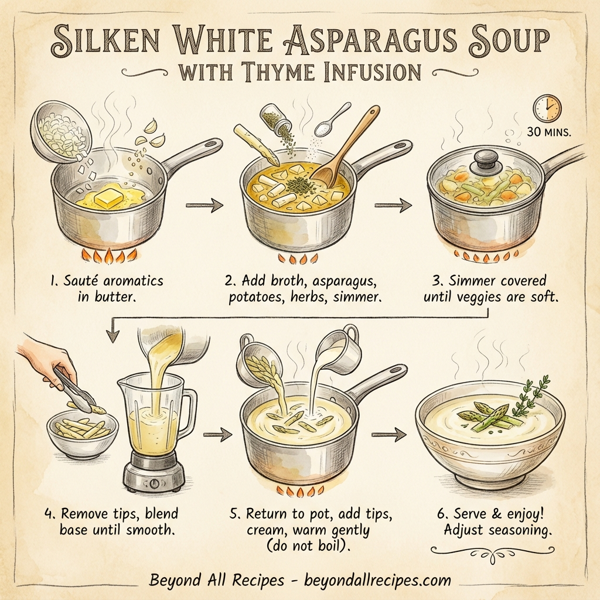 SILKEN WHITE ASPARAGUS SOUP
WITH THYME INFUSION

30 MINS.

1. Sauté aromatics in butter.

2. Add broth, asparagus, potatoes, herbs, simmer.

3. Simmer covered until veggies are soft.

4. Remove tips, blend base until smooth.

5. Return to pot, add tips, cream, warm gently (do not boil).

6. Serve & enjoy! Adjust seasoning.

Beyond All Recipes - beyondallrecipes.com