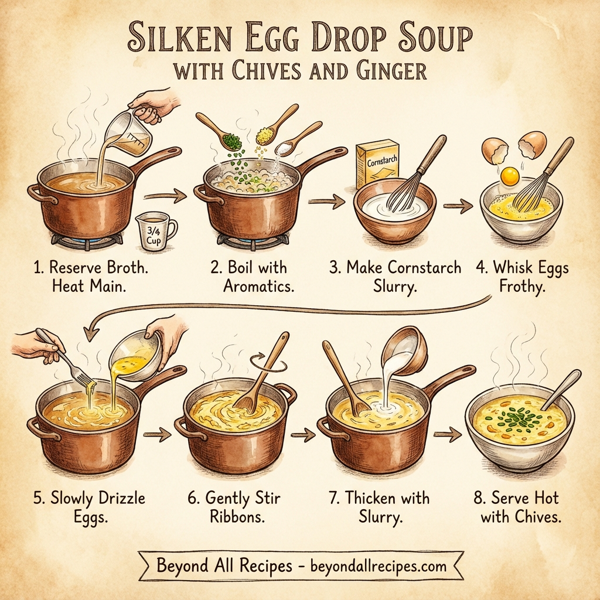 SILKEN EGG DROP SOUP
WITH CHIVES AND GINGER

3/4 Cup

Cornstarch

1. Reserve Broth. Heat Main.

2. Boil with Aromatics.

3. Make Cornstarch Slurry.

4. Whisk Eggs Frothy.

5. Slowly Drizzle Eggs.

6. Gently Stir Ribbons.

7. Thicken with Slurry.

8. Serve Hot with Chives.

Beyond All Recipes - beyondallrecipes.com