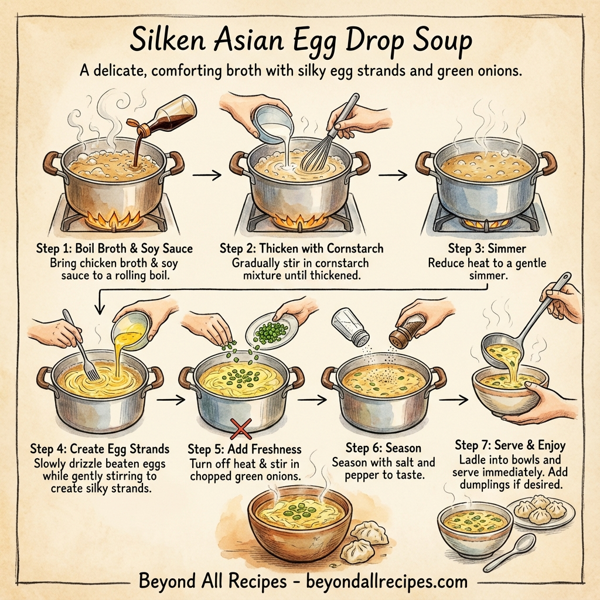 Silken Asian Egg Drop Soup

A delicate, comforting broth with silky egg strands and green onions.

Step 1: Boil Broth & Soy Sauce
Bring chicken broth & soy sauce to a rolling boil.

Step 2: Thicken with Cornstarch
Gradually stir in cornstarch mixture until thickened.

Step 3: Simmer
Reduce heat to a gentle simmer.

Step 4: Create Egg Strands
Slowly drizzle beaten eggs while gently stirring to create silky strands.

Step 5: Add Freshness
Turn off heat & stir in chopped green onions.

Step 6: Season
Season with salt and pepper to taste.

Step 7: Serve & Enjoy
Ladle into bowls and serve immediately. Add dumplings if desired.

Beyond All Recipes - beyondallrecipes.com