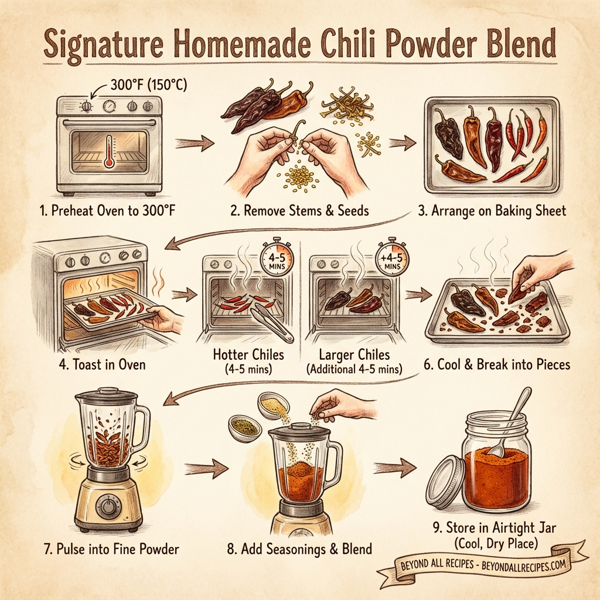 Signature Homemade Chili Powder Blend

300°F (150°C)

1. Preheat Oven to 300°F

2. Remove Stems & Seeds

3. Arrange on Baking Sheet

4. Toast in Oven

4-5 MINS

Hotter Chiles (4-5 mins)

+4-5 MINS

Larger Chiles (Additional 4-5 mins)

6. Cool & Break into Pieces

7. Pulse into Fine Powder

8. Add Seasonings & Blend

9. Store in Airtight Jar (Cool, Dry Place)

BEYOND ALL RECIPES - BEYONDALLRECIPES.COM