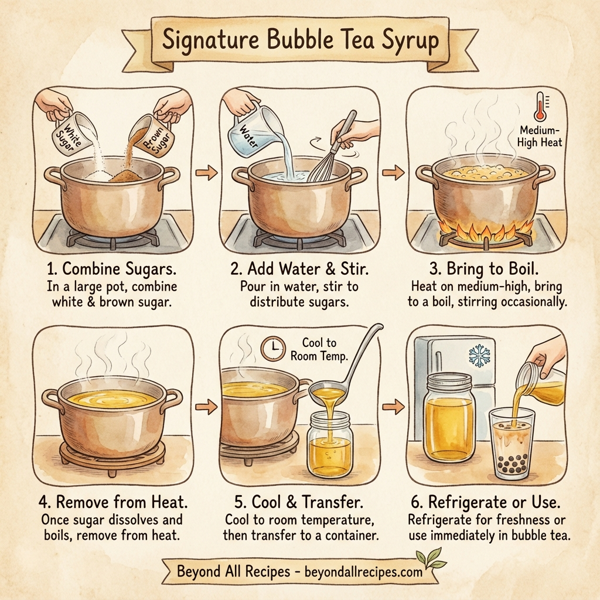 Signature Bubble Tea Syrup

White Sugar

Brown Sugar

1. Combine Sugars.
In a large pot, combine white & brown sugar.

Water

2. Add Water & Stir.
Pour in water, stir to distribute sugars.

Medium-High Heat

3. Bring to Boil.
Heat on medium-high, bring to a boil, stirring occasionally.

4. Remove from Heat.
Once sugar dissolves and boils, remove from heat.

Cool to Room Temp.

5. Cool & Transfer.
Cool to room temperature, then transfer to a container.

6. Refrigerate or Use.
Refrigerate for freshness or use immediately in bubble tea.

Beyond All Recipes - beyondallrecipes.com