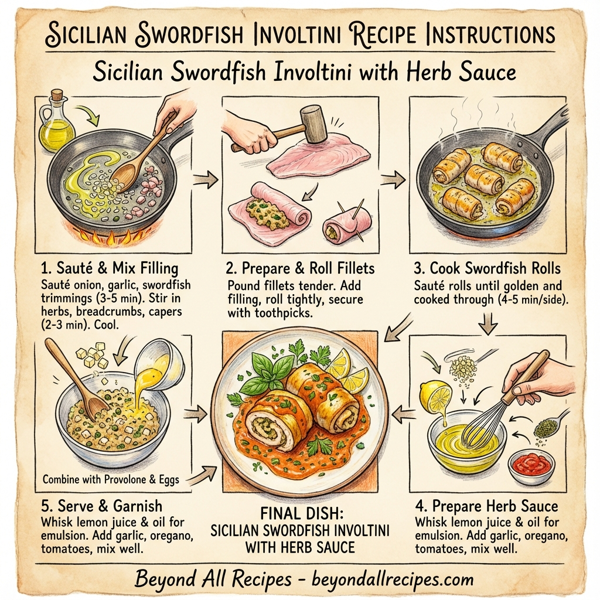 SICILIAN SWORDFISH INVOLTINI RECIPE INSTRUCTIONS

Sicilian Swordfish Involtini with Herb Sauce

1. Sauté & Mix Filling
Sauté onion, garlic, swordfish trimmings (3-5 min). Stir in herbs, breadcrumbs, capers (2-3 min). Cool.

2. Prepare & Roll Fillets
Pound fillets tender. Add filling, roll tightly, secure with toothpicks.

3. Cook Swordfish Rolls
Sauté rolls until golden and cooked through (4-5 min/side).

Combine with Provolone & Eggs

5. Serve & Garnish
Whisk lemon juice & oil for emulsion. Add garlic, oregano, tomatoes, mix well.

FINAL DISH:
SICILIAN SWORDFISH INVOLTINI WITH HERB SAUCE

4. Prepare Herb Sauce
Whisk lemon juice & oil for emulsion. Add garlic, oregano, tomatoes, mix well.

Beyond All Recipes - beyondallrecipes.com