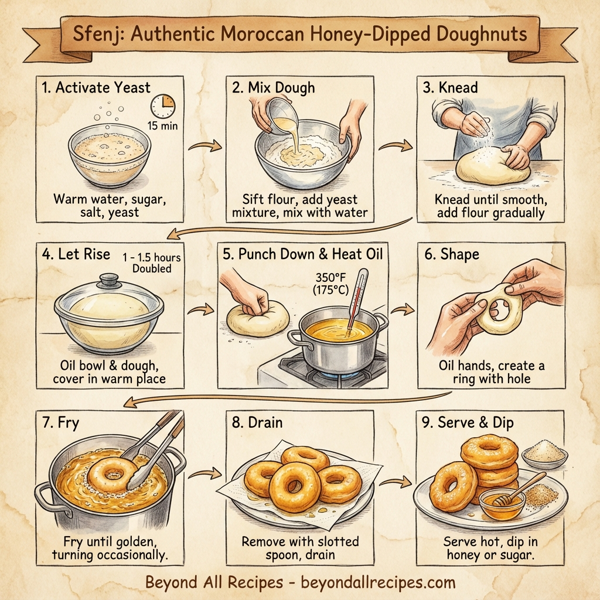 Sfenj: Authentic Moroccan Honey-Dipped Doughnuts

1. Activate Yeast
15 min
Warm water, sugar, salt, yeast

2. Mix Dough
Sift flour, add yeast mixture, mix with water

3. Knead
Knead until smooth, add flour gradually

4. Let Rise
1 - 1.5 hours Doubled
Oil bowl & dough, cover in warm place

5. Punch Down & Heat Oil
350°F (175°C)

6. Shape
Oil hands, create a ring with hole

7. Fry
Fry until golden, turning occasionally.

8. Drain
Remove with slotted spoon, drain

9. Serve & Dip
Serve hot, dip in honey or sugar.

Beyond All Recipes - beyondallrecipes.com