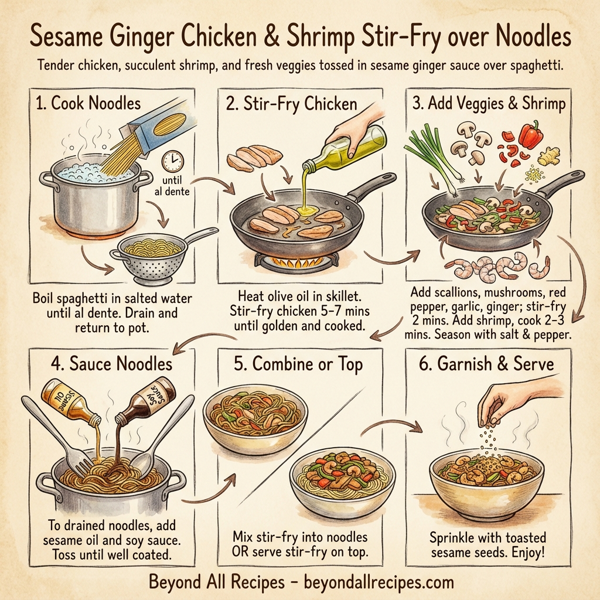 Sesame Ginger Chicken & Shrimp Stir-Fry over Noodles

Tender chicken, succulent shrimp, and fresh veggies tossed in sesame ginger sauce over spaghetti.

1. Cook Noodles

until al dente

Boil spaghetti in salted water until al dente. Drain and return to pot.

2. Stir-Fry Chicken

Heat olive oil in skillet. Stir-fry chicken 5-7 mins until golden and cooked.

3. Add Veggies & Shrimp

Add scallions, mushrooms, red pepper, garlic, ginger; stir-fry 2 mins. Add shrimp, cook 2-3 mins. Season with salt & pepper.

4. Sauce Noodles

Sesame Oil

Soy Sauce

To drained noodles, add sesame oil and soy sauce. Toss until well coated.

5. Combine or Top

Mix stir-fry into noodles OR serve stir-fry on top.

6. Garnish & Serve

Sprinkle with toasted sesame seeds. Enjoy!

Beyond All Recipes - beyondallrecipes.com