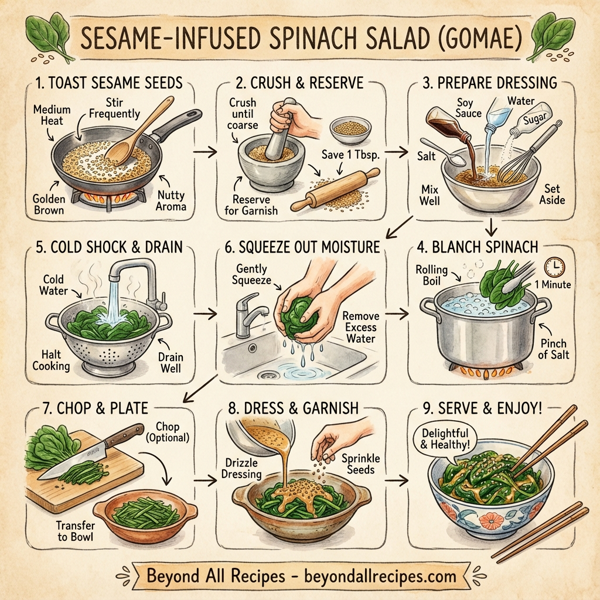 SESAME-INFUSED SPINACH SALAD (GOMAE)

1. TOAST SESAME SEEDS

Medium Heat

Stir Frequently

Golden Brown

Nutty Aroma

2. CRUSH & RESERVE

Crush until coarse

Save 1 Tbsp.

Reserve for Garnish

3. PREPARE DRESSING

Soy Sauce

Water

Sugar

Salt

Mix Well

Set Aside

5. COLD SHOCK & DRAIN

Cold Water

Halt Cooking

Drain Well

6. SQUEEZE OUT MOISTURE

Gently Squeeze

Remove Excess Water

4. BLANCH SPINACH

Rolling Boil

1 Minute

Pinch of Salt

7. CHOP & PLATE

Chop (Optional)

Transfer to Bowl

8. DRESS & GARNISH

Drizzle Dressing

Sprinkle Seeds

9. SERVE & ENJOY!

Delightful & Healthy!

Beyond All Recipes - beyondallrecipes.com