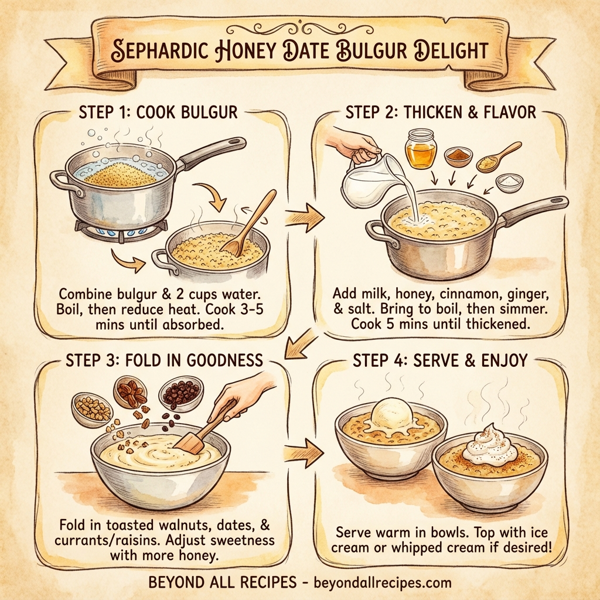 SEPHARDIC HONEY DATE BULGUR DELIGHT

STEP 1: COOK BULGUR

Combine bulgur & 2 cups water. Boil, then reduce heat. Cook 3-5 mins until absorbed.

STEP 2: THICKEN & FLAVOR

Add milk, honey, cinnamon, ginger, & salt. Bring to boil, then simmer. Cook 5 mins until thickened.

STEP 3: FOLD IN GOODNESS

Fold in toasted walnuts, dates, & currants/raisins. Adjust sweetness with more honey.

STEP 4: SERVE & ENJOY

Serve warm in bowls. Top with ice cream or whipped cream if desired!

BEYOND ALL RECIPES - beyondallrecipes.com