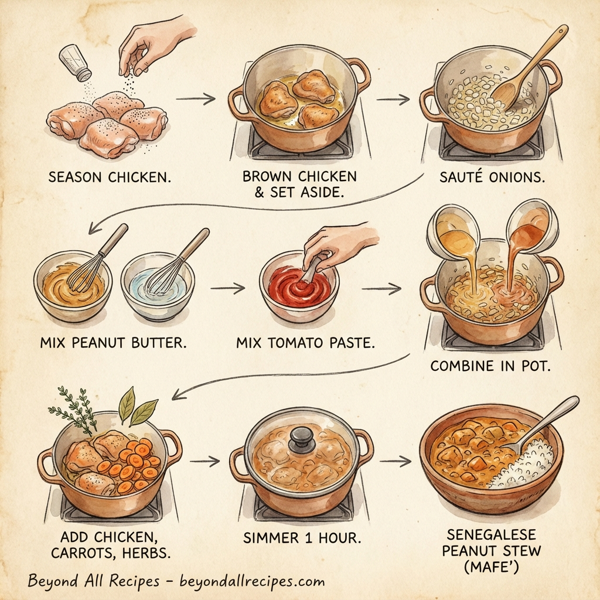 SEASON CHICKEN.

BROWN CHICKEN & SET ASIDE.

SAUTÉ ONIONS.

MIX PEANUT BUTTER.

MIX TOMATO PASTE.

COMBINE IN POT.

ADD CHICKEN, CARROTS, HERBS.

SIMMER 1 HOUR.

SENEGALESE PEANUT STEW (MAFE')

Beyond All Recipes - beyondallrecipes.com