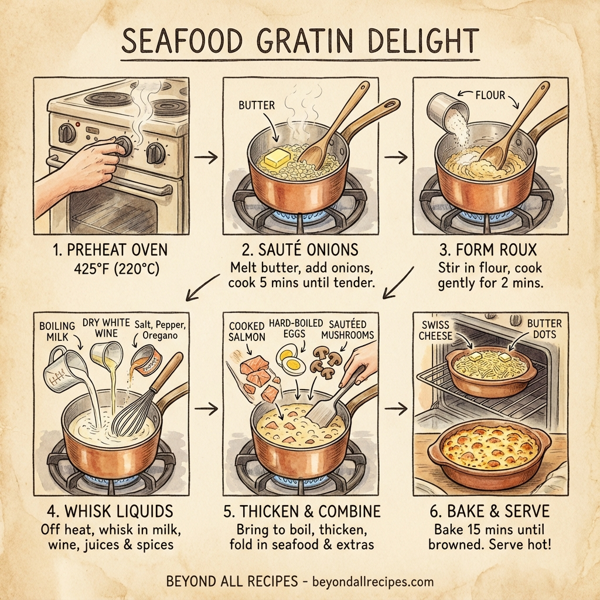 SEAFOOD GRATIN DELIGHT

1. PREHEAT OVEN
425°F (220°C)

BUTTER

2. SAUTÉ ONIONS
Melt butter, add onions, cook 5 mins until tender.

FLOUR

3. FORM ROUX
Stir in flour, cook gently for 2 mins.

BOILING MILK
DRY WHITE WINE
Salt, Pepper, Oregano

4. WHISK LIQUIDS
Off heat, whisk in milk, wine, juices & spices

COOKED SALMON
HARD-BOILED EGGS
SAUTÉED MUSHROOMS

5. THICKEN & COMBINE
Bring to boil, thicken, fold in seafood & extras

SWISS CHEESE
BUTTER DOTS

6. BAKE & SERVE
Bake 15 mins until browned. Serve hot!

BEYOND ALL RECIPES - beyondallrecipes.com