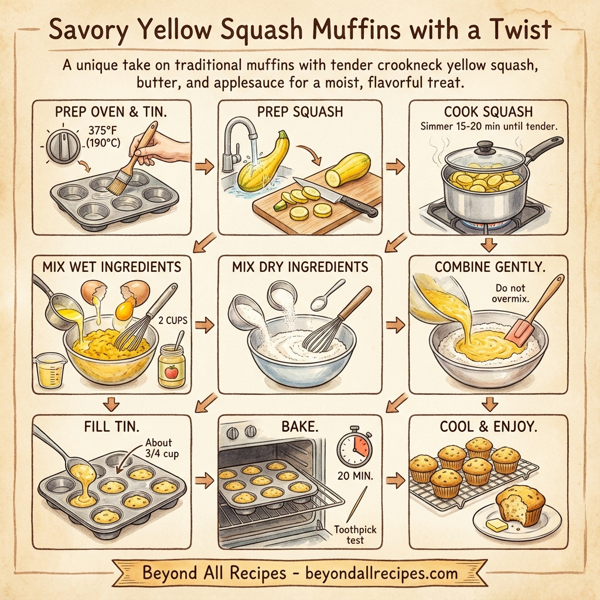 Savory Yellow Squash Muffins with a Twist

A unique take on traditional muffins with tender crookneck yellow squash, butter, and applesauce for a moist, flavorful treat.

PREP OVEN & TIN.
375°F (190°C)

PREP SQUASH

COOK SQUASH
Simmer 15-20 min until tender.

MIX WET INGREDIENTS
2 CUPS

MIX DRY INGREDIENTS

COMBINE GENTLY.
Do not overmix.

FILL TIN.
About 3/4 cup

BAKE.
20 MIN.
Toothpick test

COOL & ENJOY.

Beyond All Recipes - beyondallrecipes.com