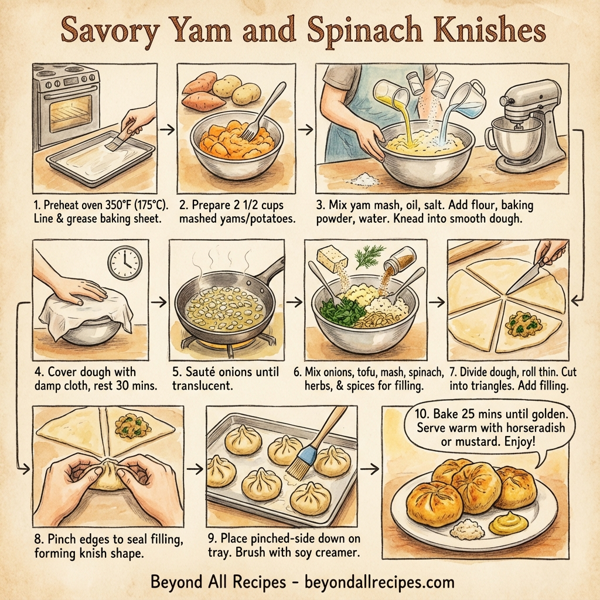 Savory Yam and Spinach Knishes

1. Preheat oven 350°F (175°C). Line & grease baking sheet.

2. Prepare 2 1/2 cups mashed yams/potatoes.

3. Mix yam mash, oil, salt. Add flour, baking powder, water. Knead into smooth dough.

4. Cover dough with damp cloth, rest 30 mins.

5. Sauté onions until translucent.

6. Mix onions, tofu, mash, spinach, herbs, & spices for filling.

7. Divide dough, roll thin. Cut into triangles. Add filling.

8. Pinch edges to seal filling, forming knish shape.

9. Place pinched-side down on tray. Brush with soy creamer.

10. Bake 25 mins until golden. Serve warm with horseradish or mustard. Enjoy!

Beyond All Recipes - beyondallrecipes.com