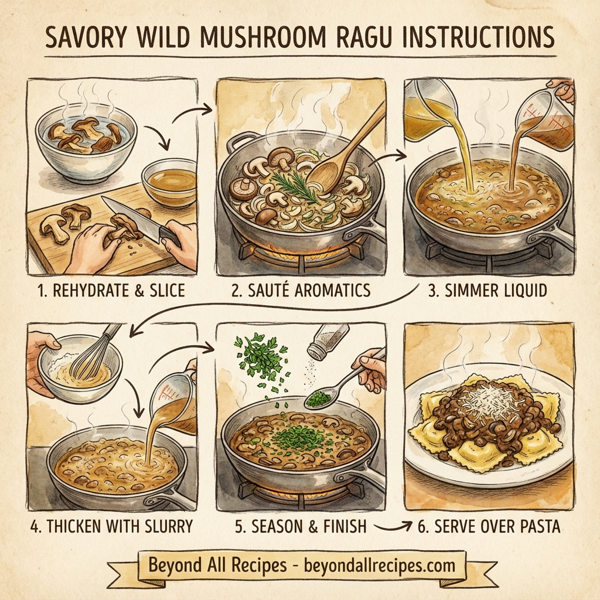 SAVORY WILD MUSHROOM RAGU INSTRUCTIONS

1. REHYDRATE & SLICE

2. SAUTÉ AROMATICS

3. SIMMER LIQUID

4. THICKEN WITH SLURRY

5. SEASON & FINISH

6. SERVE OVER PASTA

Beyond All Recipes - beyondallrecipes.com