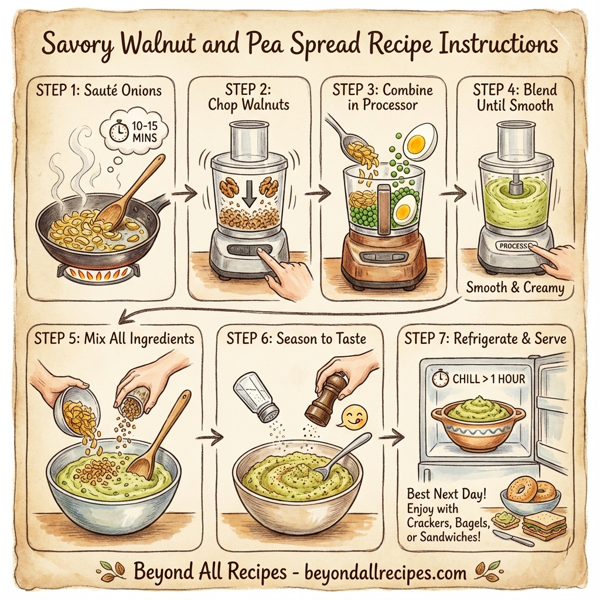 Savory Walnut and Pea Spread Recipe Instructions

STEP 1: Sauté Onions

10-15 MINS

STEP 2: Chop Walnuts

STEP 3: Combine in Processor

STEP 4: Blend Until Smooth

PROCESS

Smooth & Creamy

STEP 5: Mix All Ingredients

STEP 6: Season to Taste

STEP 7: Refrigerate & Serve

CHILL > 1 HOUR

Best Next Day! Enjoy with Crackers, Bagels, or Sandwiches!

Beyond All Recipes - beyondallrecipes.com