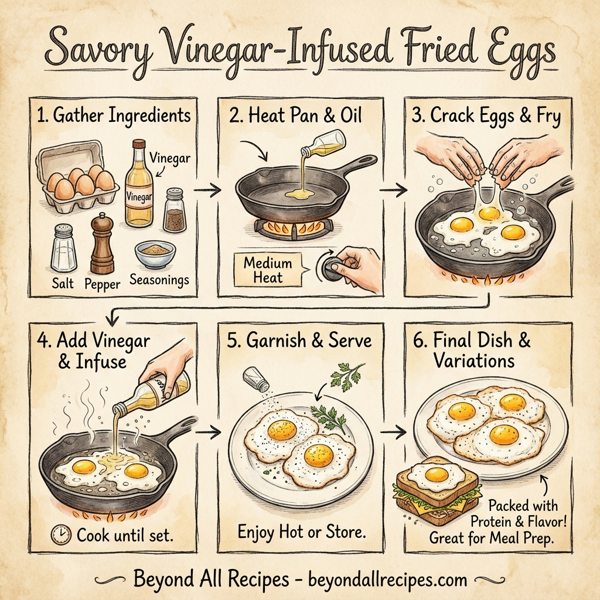 Savory Vinegar-Infused Fried Eggs

1. Gather Ingredients

Vinegar

Vinegar

Salt Pepper Seasonings

2. Heat Pan & Oil

Medium Heat

3. Crack Eggs & Fry

4. Add Vinegar & Infuse

Cook until set.

5. Garnish & Serve

Enjoy Hot or Store.

6. Final Dish & Variations

Packed with Protein & Flavor! Great for Meal Prep.

Beyond All Recipes - beyondallrecipes.com