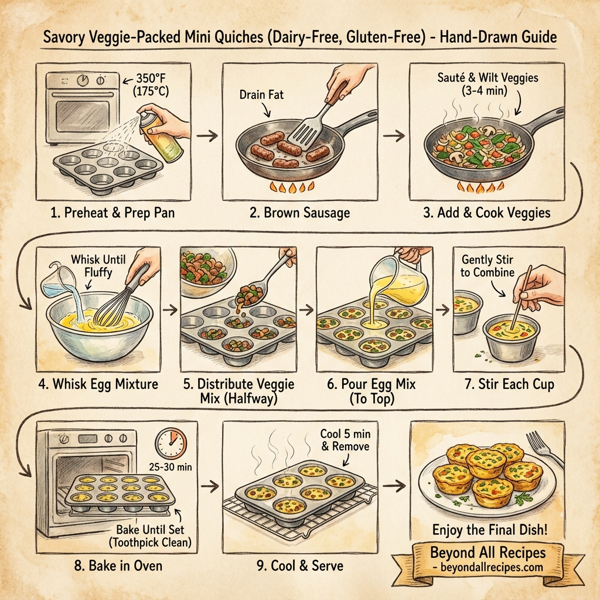 Savory Veggie-Packed Mini Quiches (Dairy-Free, Gluten-Free) - Hand-Drawn Guide

350°F (175°C)

1. Preheat & Prep Pan

Drain Fat

2. Brown Sausage

Sauté & Wilt Veggies (3-4 min)

3. Add & Cook Veggies

Whisk Until Fluffy

4. Whisk Egg Mixture

5. Distribute Veggie Mix (Halfway)

6. Pour Egg Mix (To Top)

Gently Stir to Combine

7. Stir Each Cup

25-30 min

Bake Until Set (Toothpick Clean)

8. Bake in Oven

Cool 5 min & Remove

9. Cool & Serve

Enjoy the Final Dish!

Beyond All Recipes
- beyondallrecipes.com