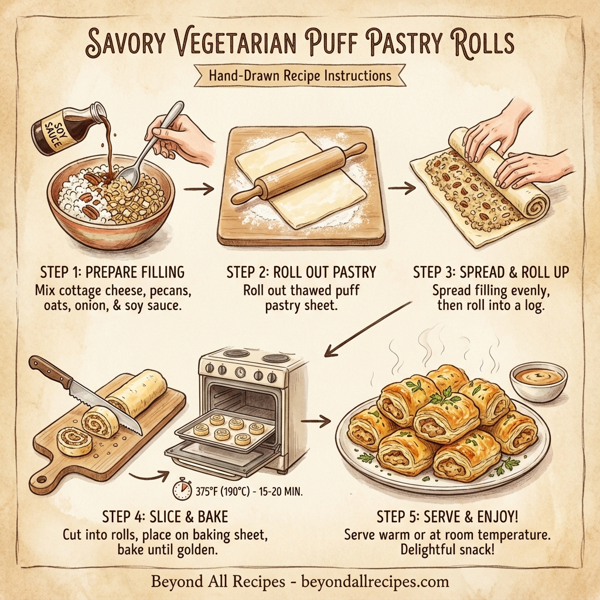 SAVORY VEGETARIAN PUFF PASTRY ROLLS

Hand-Drawn Recipe Instructions

SOY SAUCE

STEP 1: PREPARE FILLING
Mix cottage cheese, pecans, oats, onion, & soy sauce.

STEP 2: ROLL OUT PASTRY
Roll out thawed puff pastry sheet.

STEP 3: SPREAD & ROLL UP
Spread filling evenly, then roll into a log.

375°F (190°C) - 15-20 MIN.

STEP 4: SLICE & BAKE
Cut into rolls, place on baking sheet, bake until golden.

STEP 5: SERVE & ENJOY!
Serve warm or at room temperature. Delightful snack!

Beyond All Recipes - beyondallrecipes.com