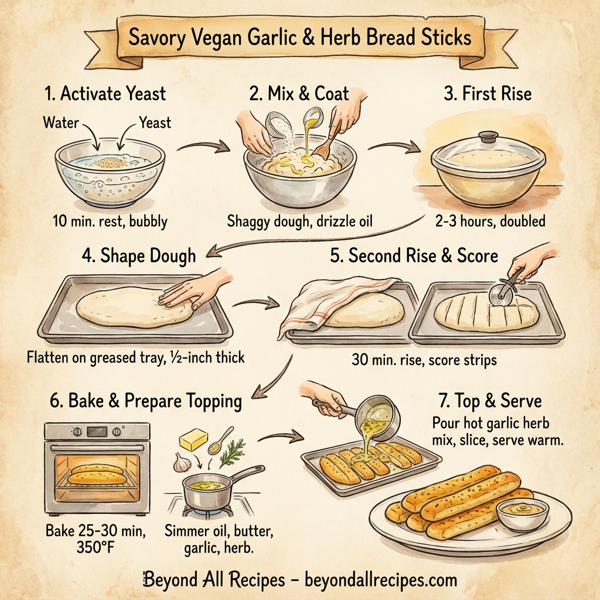 Savory Vegan Garlic & Herb Bread Sticks

1. Activate Yeast

Water

Yeast

10 min. rest, bubbly

2. Mix & Coat

Shaggy dough, drizzle oil

3. First Rise

2-3 hours, doubled

4. Shape Dough

Flatten on greased tray, ½-inch thick

5. Second Rise & Score

30 min. rise, score strips

6. Bake & Prepare Topping

Bake 25-30 min, 350°F

Simmer oil, butter, garlic, herb.

7. Top & Serve

Pour hot garlic herb mix, slice, serve warm.

Beyond All Recipes – beyondallrecipes.com