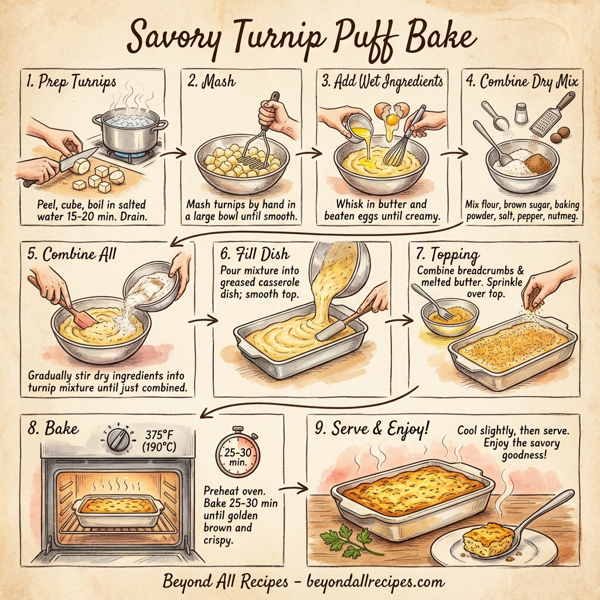 Savory Turnip Puff Bake

1. Prep Turnips

Peel, cube, boil in salted water 15-20 min. Drain.

2. Mash

Mash turnips by hand in a large bowl until smooth.

3. Add Wet Ingredients

Whisk in butter and beaten eggs until creamy.

4. Combine Dry Mix

Mix flour, brown sugar, baking powder, salt, pepper, nutmeg.

5. Combine All

Gradually stir dry ingredients into turnip mixture until just combined.

6. Fill Dish

Pour mixture into greased casserole dish; smooth top.

7. Topping

Combine breadcrumbs & melted butter. Sprinkle over top.

8. Bake

375°F (190°C)

25-30 min.

Preheat oven. Bake 25-30 min until golden brown and crispy.

9. Serve & Enjoy!

Cool slightly, then serve. Enjoy the savory goodness!

Beyond All Recipes - beyondallrecipes.com