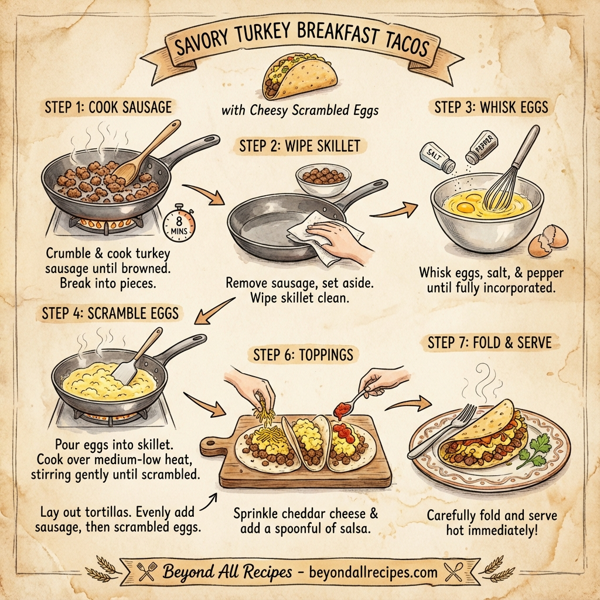 SAVORY TURKEY BREAKFAST TACOS

with Cheesy Scrambled Eggs

STEP 1: COOK SAUSAGE

8 MINS

Crumble & cook turkey sausage until browned. Break into pieces.

STEP 2: WIPE SKILLET

Remove sausage, set aside. Wipe skillet clean.

STEP 3: WHISK EGGS

SALT

PEPPER

Whisk eggs, salt, & pepper until fully incorporated.

STEP 4: SCRAMBLE EGGS

Pour eggs into skillet. Cook over medium-low heat, stirring gently until scrambled.

Lay out tortillas. Evenly add sausage, then scrambled eggs.

STEP 6: TOPPINGS

Sprinkle cheddar cheese & add a spoonful of salsa.

STEP 7: FOLD & SERVE

Carefully fold and serve hot immediately!

Beyond All Recipes - beyondallrecipes.com