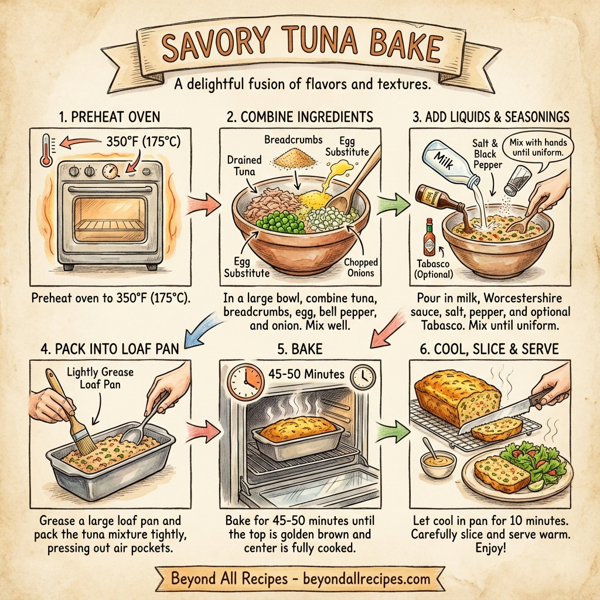 SAVORY TUNA BAKE

A delightful fusion of flavors and textures.

1. PREHEAT OVEN

350°F (175°C)

Preheat oven to 350°F (175°C).

2. COMBINE INGREDIENTS

Breadcrumbs

Egg Substitute

Drained Tuna

Egg Substitute

Chopped Onions

In a large bowl, combine tuna, breadcrumbs, egg, bell pepper, and onion. Mix well.

3. ADD LIQUIDS & SEASONINGS

Milk

Salt & Black Pepper

Mix with hands until uniform.

Tabasco (Optional)

Pour in milk, Worcestershire sauce, salt, pepper, and optional Tabasco. Mix until uniform.

4. PACK INTO LOAF PAN

Lightly Grease Loaf Pan

Grease a large loaf pan and pack the tuna mixture tightly, pressing out air pockets.

5. BAKE

45-50 Minutes

Bake for 45-50 minutes until the top is golden brown and center is fully cooked.

6. COOL, SLICE & SERVE

Let cool in pan for 10 minutes. Carefully slice and serve warm. Enjoy!

Beyond All Recipes - beyondallrecipes.com