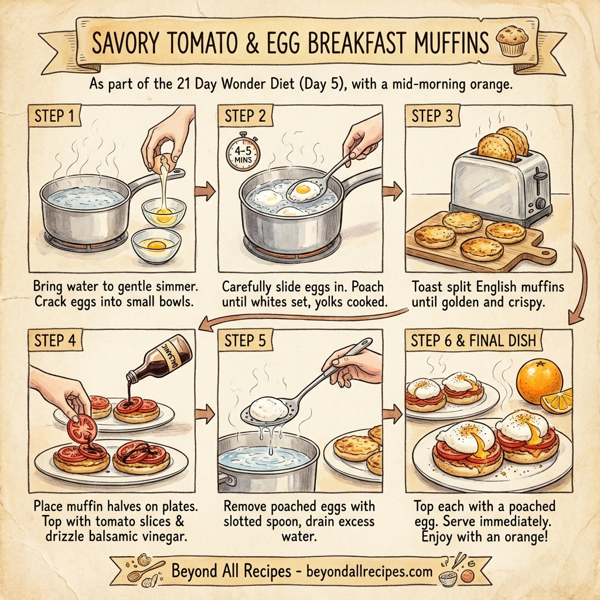 SAVORY TOMATO & EGG BREAKFAST MUFFINS

As part of the 21 Day Wonder Diet (Day 5), with a mid-morning orange.

STEP 1

Bring water to gentle simmer. Crack eggs into small bowls.

STEP 2

4-5 MINS

Carefully slide eggs in. Poach until whites set, yolks cooked.

STEP 3

Toast split English muffins until golden and crispy.

STEP 4

BALSAMIC

Place muffin halves on plates. Top with tomato slices & drizzle balsamic vinegar.

STEP 5

Remove poached eggs with slotted spoon, drain excess water.

STEP 6 & FINAL DISH

Top each with a poached egg. Serve immediately. Enjoy with an orange!

Beyond All Recipes - beyondallrecipes.com