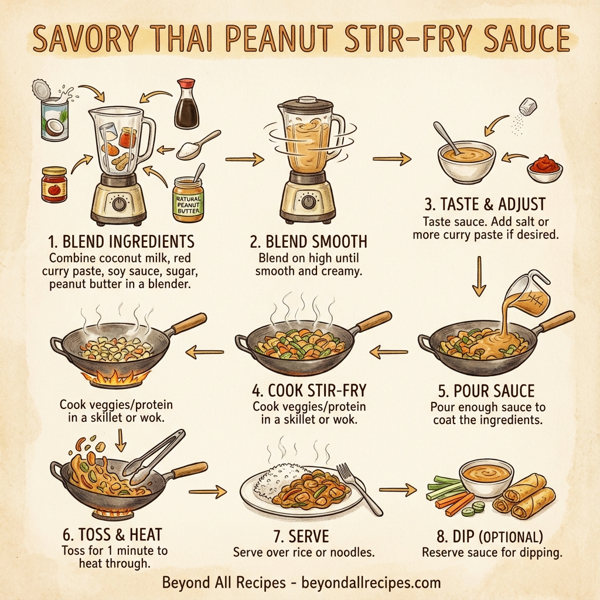 SAVORY THAI PEANUT STIR-FRY SAUCE

NATURAL PEANUT BUTTER

1. BLEND INGREDIENTS
Combine coconut milk, red curry paste, soy sauce, sugar, peanut butter in a blender.

2. BLEND SMOOTH
Blend on high until smooth and creamy.

3. TASTE & ADJUST
Taste sauce. Add salt or more curry paste if desired.

Cook veggies/protein in a skillet or wok.

4. COOK STIR-FRY
Cook veggies/protein in a skillet or wok.

5. POUR SAUCE
Pour enough sauce to coat the ingredients.

6. TOSS & HEAT
Toss for 1 minute to heat through.

7. SERVE
Serve over rice or noodles.

8. DIP (OPTIONAL)
Reserve sauce for dipping.

Beyond All Recipes - beyondallrecipes.com