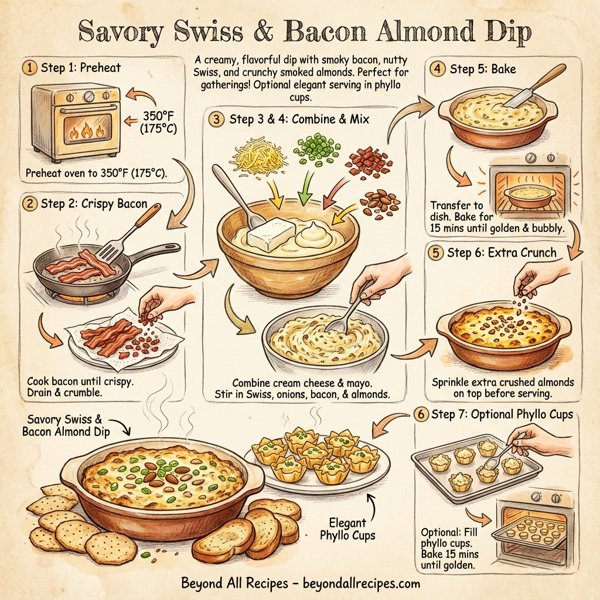 Savory Swiss & Bacon Almond Dip

A creamy, flavorful dip with smoky bacon, nutty Swiss, and crunchy smoked almonds. Perfect for gatherings! Optional elegant serving in phyllo cups.

1 Step 1: Preheat

350°F (175°C)

Preheat oven to 350°F (175°C).

2 Step 2: Crispy Bacon

Cook bacon until crispy. Drain & crumble.

3 Step 3 & 4: Combine & Mix

Combine cream cheese & mayo. Stir in Swiss, onions, bacon, & almonds.

4 Step 5: Bake

Transfer to dish. Bake for 15 mins until golden & bubbly.

5 Step 6: Extra Crunch

Sprinkle extra crushed almonds on top before serving.

6 Step 7: Optional Phyllo Cups

Optional: Fill phyllo cups. Bake 15 mins until golden.

Savory Swiss & Bacon Almond Dip

Elegant Phyllo Cups

Beyond All Recipes – beyondallrecipes.com