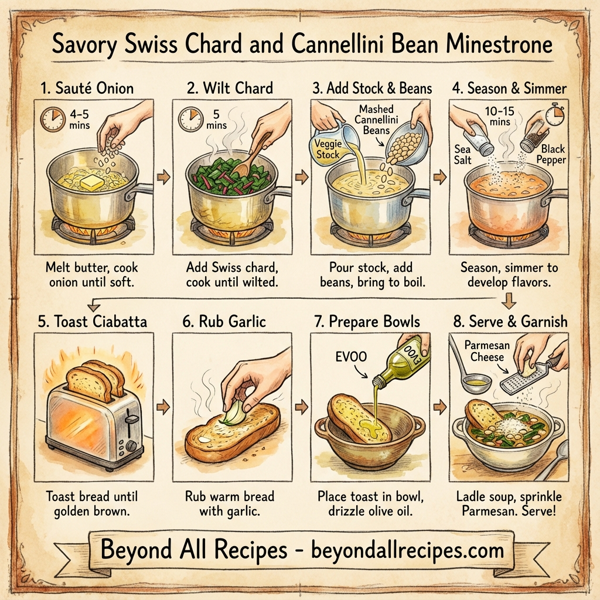 Savory Swiss Chard and Cannellini Bean Minestrone

1. Sauté Onion

4–5 mins

Melt butter, cook onion until soft.

2. Wilt Chard

5 mins

Add Swiss chard, cook until wilted.

3. Add Stock & Beans

Veggie Stock

Mashed Cannellini Beans

Pour stock, add beans, bring to boil.

4. Season & Simmer

10–15 mins

Sea Salt

Black Pepper

Season, simmer to develop flavors.

5. Toast Ciabatta

Toast bread until golden brown.

6. Rub Garlic

Rub warm bread with garlic.

7. Prepare Bowls

EVOO

EVOO

Place toast in bowl, drizzle olive oil.

8. Serve & Garnish

Parmesan Cheese

Ladle soup, sprinkle Parmesan. Serve!

Beyond All Recipes - beyondallrecipes.com