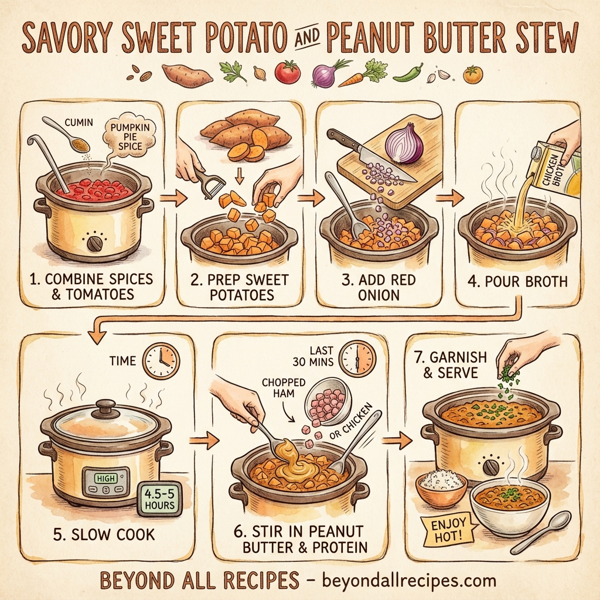 SAVORY SWEET POTATO AND PEANUT BUTTER STEW

CUMIN

PUMPKIN PIE SPICE

1. COMBINE SPICES & TOMATOES

2. PREP SWEET POTATOES

3. ADD RED ONION

CHICKEN BROTH

4. POUR BROTH

TIME

HIGH

4.5-5 HOURS

5. SLOW COOK

LAST 30 MINS

CHOPPED HAM

OR CHICKEN

6. STIR IN PEANUT BUTTER & PROTEIN

7. GARNISH & SERVE

ENJOY HOT!

BEYOND ALL RECIPES – beyondallrecipes.com