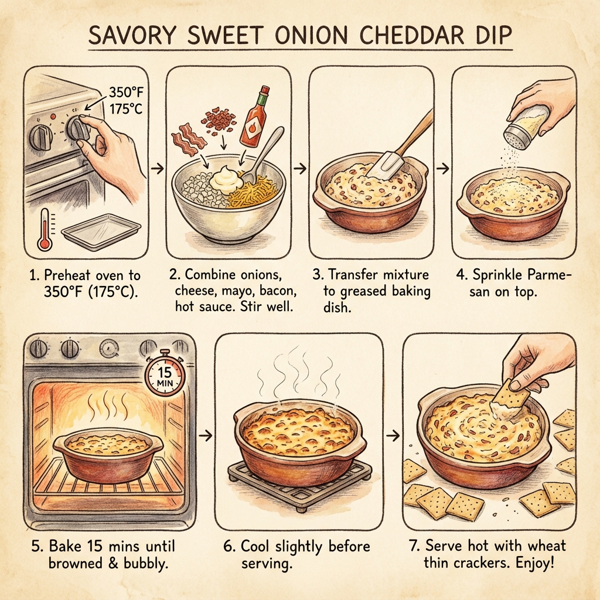 SAVORY SWEET ONION CHEDDAR DIP

350°F
175°C

1. Preheat oven to 350°F (175°C).

2. Combine onions, cheese, mayo, bacon, hot sauce. Stir well.

3. Transfer mixture to greased baking dish.

4. Sprinkle Parmesan on top.

15 MIN

5. Bake 15 mins until browned & bubbly.

6. Cool slightly before serving.

7. Serve hot with wheat thin crackers. Enjoy!