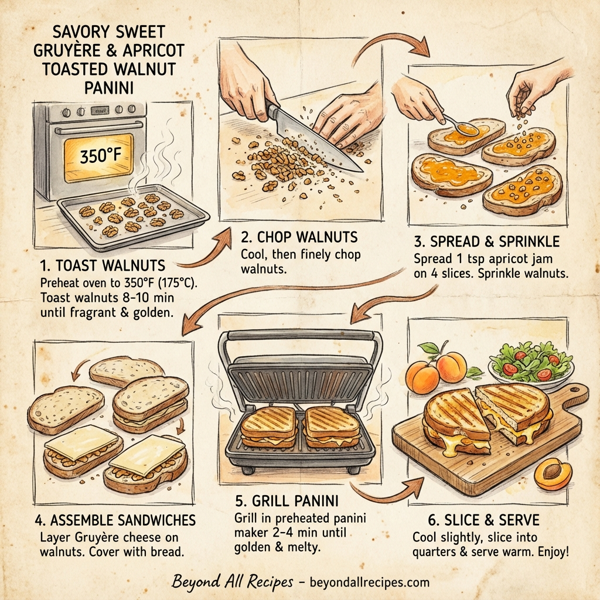 SAVORY SWEET GRUYÈRE & APRICOT TOASTED WALNUT PANINI

350°F

1. TOAST WALNUTS
Preheat oven to 350°F (175°C). Toast walnuts 8-10 min until fragrant & golden.

2. CHOP WALNUTS
Cool, then finely chop walnuts.

3. SPREAD & SPRINKLE
Spread 1 tsp apricot jam on 4 slices. Sprinkle walnuts.

4. ASSEMBLE SANDWICHES
Layer Gruyère cheese on walnuts. Cover with bread.

5. GRILL PANINI
Grill in preheated panini maker 2-4 min until golden & melty.

6. SLICE & SERVE
Cool slightly, slice into quarters & serve warm. Enjoy!

Beyond All Recipes - beyondallrecipes.com