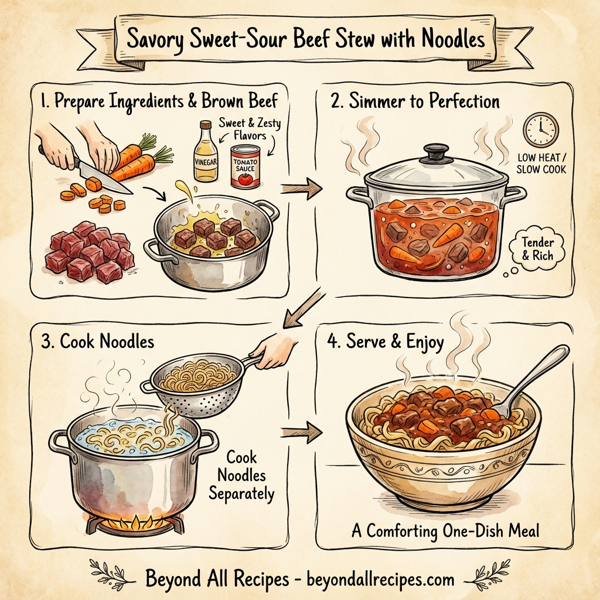 Savory Sweet-Sour Beef Stew with Noodles

1. Prepare Ingredients & Brown Beef

Sweet & Zesty Flavors

VINEGAR

TOMATO SAUCE

2. Simmer to Perfection

LOW HEAT / SLOW COOK

Tender & Rich

3. Cook Noodles

Cook Noodles Separately

4. Serve & Enjoy

A Comforting One-Dish Meal

Beyond All Recipes - beyondallrecipes.com