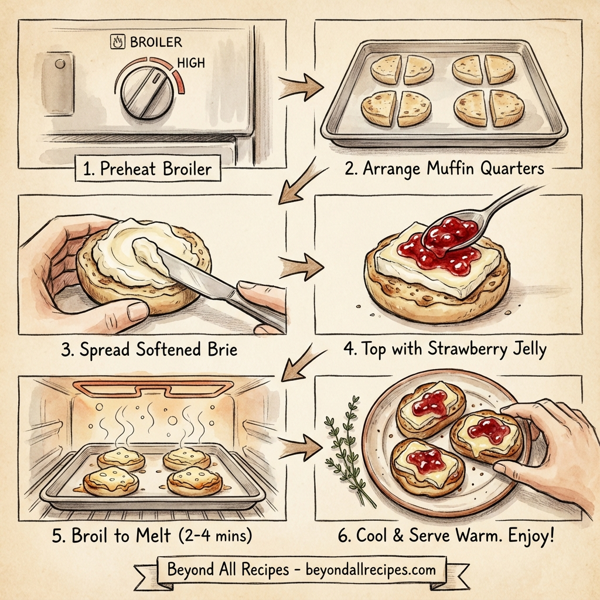 BROILER
HIGH

1. Preheat Broiler

2. Arrange Muffin Quarters

3. Spread Softened Brie

4. Top with Strawberry Jelly

5. Broil to Melt (2-4 mins)

6. Cool & Serve Warm. Enjoy!

Beyond All Recipes - beyondallrecipes.com