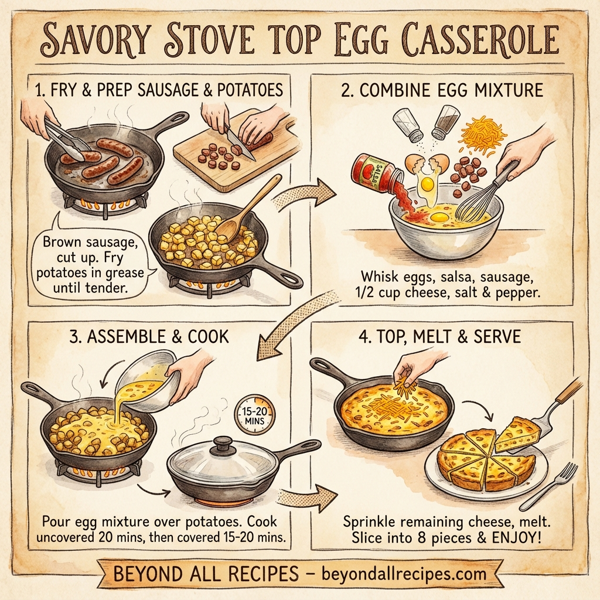 SAVORY STOVE TOP EGG CASSEROLE

1. FRY & PREP SAUSAGE & POTATOES

Brown sausage, cut up. Fry potatoes in grease until tender.

2. COMBINE EGG MIXTURE

SALSA

Whisk eggs, salsa, sausage, 1/2 cup cheese, salt & pepper.

3. ASSEMBLE & COOK

15-20 MINS

Pour egg mixture over potatoes. Cook uncovered 20 mins, then covered 15-20 mins.

4. TOP, MELT & SERVE

Sprinkle remaining cheese, melt. Slice into 8 pieces & ENJOY!

BEYOND ALL RECIPES – beyondallrecipes.com