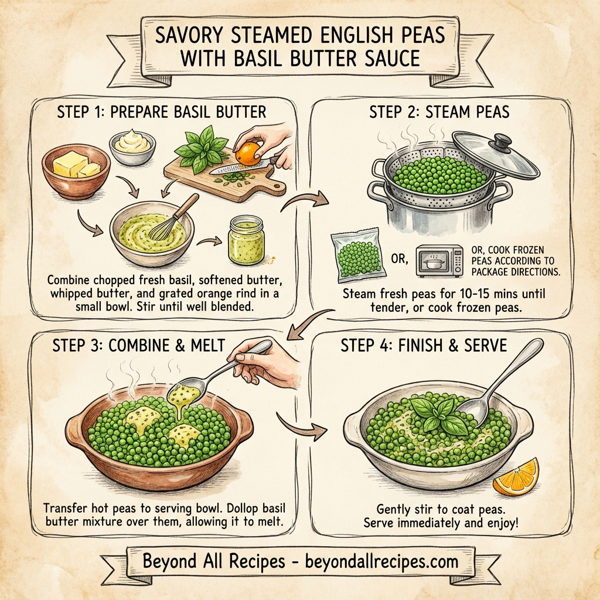 SAVORY STEAMED ENGLISH PEAS WITH BASIL BUTTER SAUCE

STEP 1: PREPARE BASIL BUTTER

Combine chopped fresh basil, softened butter, whipped butter, and grated orange rind in a small bowl. Stir until well blended.

STEP 2: STEAM PEAS

OR,

OR, COOK FROZEN PEAS ACCORDING TO PACKAGE DIRECTIONS.

Steam fresh peas for 10-15 mins until tender, or cook frozen peas.

STEP 3: COMBINE & MELT

Transfer hot peas to serving bowl. Dollop basil butter mixture over them, allowing it to melt.

STEP 4: FINISH & SERVE

Gently stir to coat peas. Serve immediately and enjoy!

Beyond All Recipes - beyondallrecipes.com