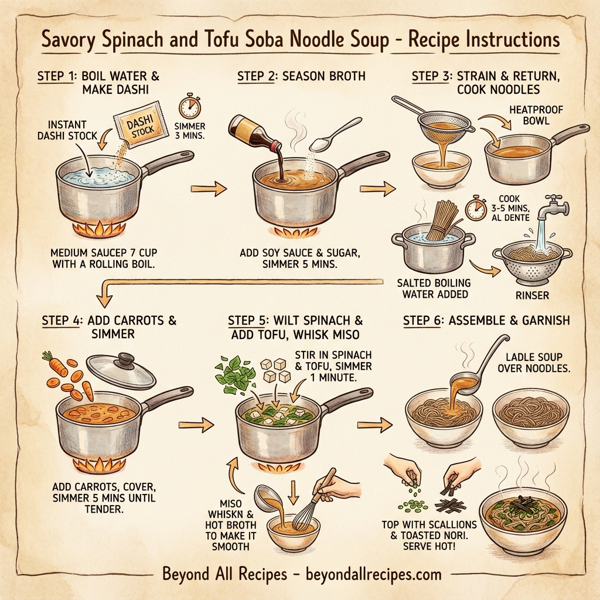 Savory Spinach and Tofu Soba Noodle Soup - Recipe Instructions

STEP 1: BOIL WATER & MAKE DASHI

INSTANT DASHI STOCK

DASHI STOCK

SIMMER 3 MINS.

MEDIUM SAUCEP 7 CUP WITH A ROLLING BOIL.

STEP 2: SEASON BROTH

ADD SOY SAUCE & SUGAR, SIMMER 5 MINS.

STEP 3: STRAIN & RETURN, COOK NOODLES

HEATPROOF BOWL

COOK 3-5 MINS, AL DENTE

SALTED BOILING WATER ADDED

RINSER

STEP 4: ADD CARROTS & SIMMER

ADD CARROTS, COVER, SIMMER 5 MINS UNTIL TENDER.

STEP 5: WILT SPINACH & ADD TOFU, WHISK MISO

STIR IN SPINACH & TOFU, SIMMER 1 MINUTE.

MISO WHISKN & HOT BROTH TO MAKE IT SMOOTH

STEP 6: ASSEMBLE & GARNISH

LADLE SOUP OVER NOODLES.

TOP WITH SCALLIONS & TOASTED NORI. SERVE HOT!

Beyond All Recipes - beyondallrecipes.com