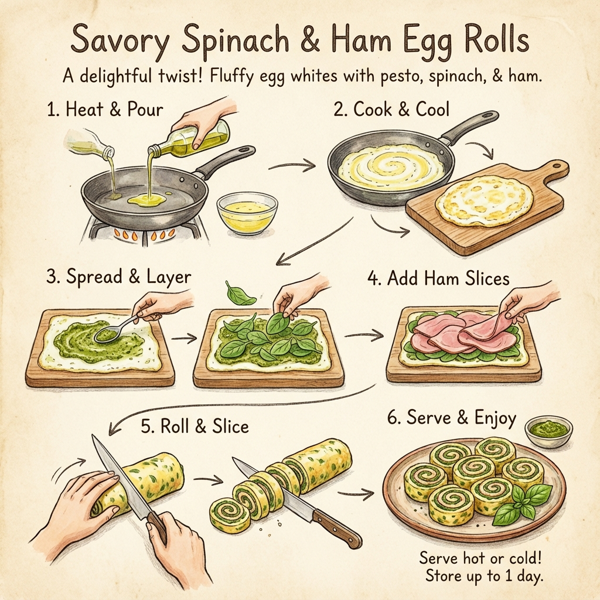 Savory Spinach & Ham Egg Rolls

A delightful twist! Fluffy egg whites with pesto, spinach, & ham.

1. Heat & Pour

2. Cook & Cool

3. Spread & Layer

4. Add Ham Slices

5. Roll & Slice

6. Serve & Enjoy

Serve hot or cold!
Store up to 1 day.