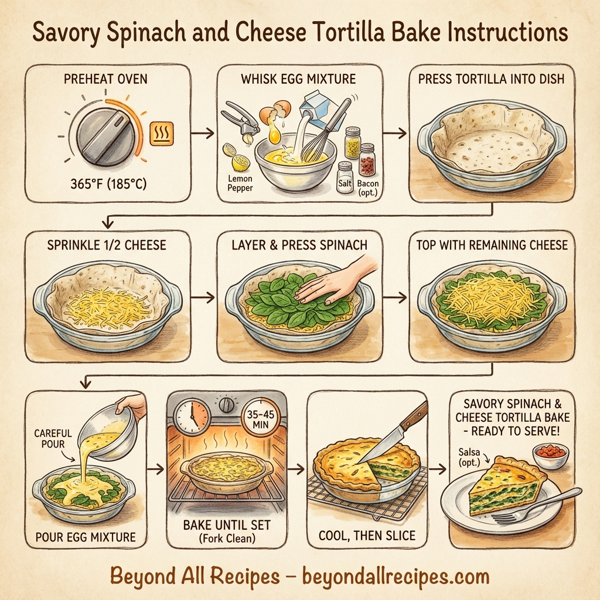 Savory Spinach and Cheese Tortilla Bake Instructions

PREHEAT OVEN

365°F (185°C)

WHISK EGG MIXTURE

Lemon Pepper

Salt

Bacon (opt.)

PRESS TORTILLA INTO DISH

SPRINKLE 1/2 CHEESE

LAYER & PRESS SPINACH

TOP WITH REMAINING CHEESE

CAREFUL POUR

POUR EGG MIXTURE

35-45 MIN

BAKE UNTIL SET (Fork Clean)

COOL, THEN SLICE

SAVORY SPINACH & CHEESE TORTILLA BAKE - READY TO SERVE!

Salsa (opt.)

Beyond All Recipes – beyondallrecipes.com