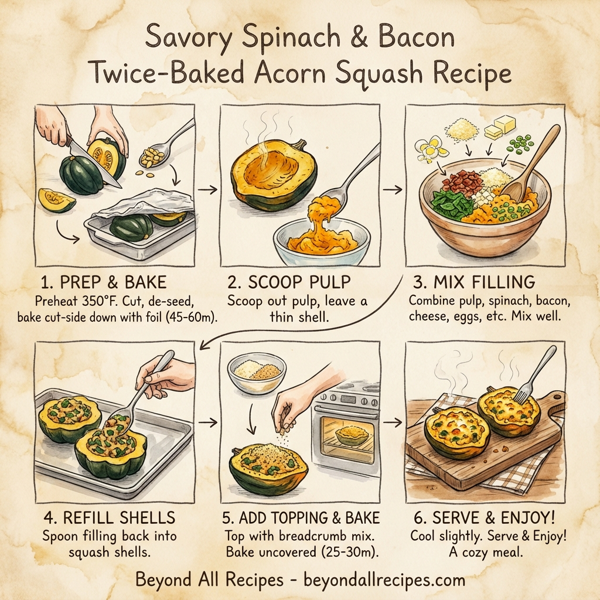 Savory Spinach & Bacon Twice-Baked Acorn Squash Recipe

1. PREP & BAKE
Preheat 350°F. Cut, de-seed, bake cut-side down with foil (45-60m).

2. SCOOP PULP
Scoop out pulp, leave a thin shell.

3. MIX FILLING
Combine pulp, spinach, bacon, cheese, eggs, etc. Mix well.

4. REFILL SHELLS
Spoon filling back into squash shells.

5. ADD TOPPING & BAKE
Top with breadcrumb mix. Bake uncovered (25-30m).

6. SERVE & ENJOY!
Cool slightly. Serve & Enjoy! A cozy meal.

Beyond All Recipes - beyondallrecipes.com