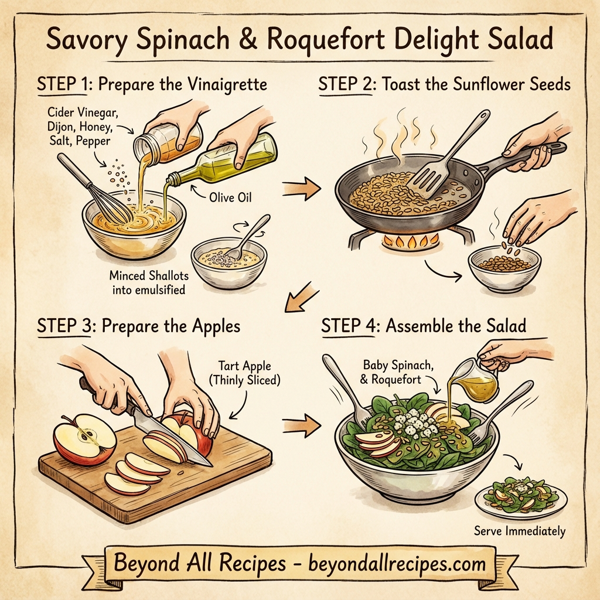 Savory Spinach & Roquefort Delight Salad

STEP 1: Prepare the Vinaigrette

Cider Vinegar, Dijon, Honey, Salt, Pepper

Olive Oil

Minced Shallots into emulsified

STEP 2: Toast the Sunflower Seeds

STEP 3: Prepare the Apples

Tart Apple (Thinly Sliced)

STEP 4: Assemble the Salad

Baby Spinach, & Roquefort

Serve Immediately

Beyond All Recipes - beyondallrecipes.com