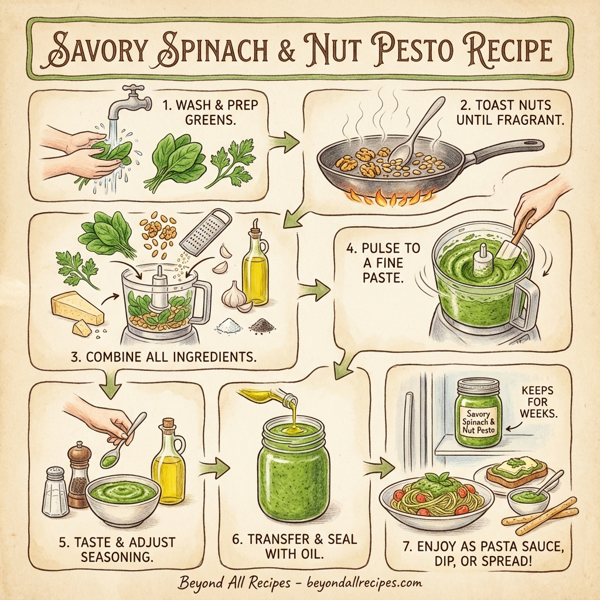 SAVORY SPINACH & NUT PESTO RECIPE

1. WASH & PREP GREENS.

2. TOAST NUTS UNTIL FRAGRANT.

3. COMBINE ALL INGREDIENTS.

4. PULSE TO A FINE PASTE.

5. TASTE & ADJUST SEASONING.

6. TRANSFER & SEAL WITH OIL.

Savory Spinach & Nut Pesto

KEEPS FOR WEEKS.

7. ENJOY AS PASTA SAUCE, DIP, OR SPREAD!

Beyond All Recipes – beyondallrecipes.com