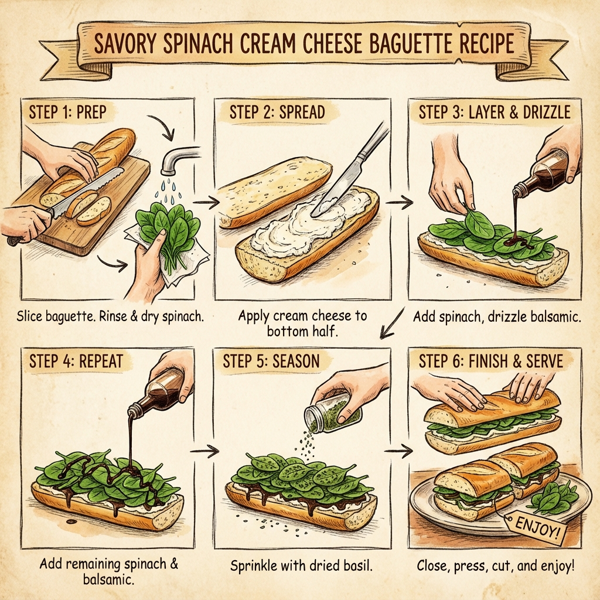 SAVORY SPINACH CREAM CHEESE BAGUETTE RECIPE

STEP 1: PREP

Slice baguette. Rinse & dry spinach.

STEP 2: SPREAD

Apply cream cheese to bottom half.

STEP 3: LAYER & DRIZZLE

Add spinach, drizzle balsamic.

STEP 4: REPEAT

Add remaining spinach & balsamic.

STEP 5: SEASON

Sprinkle with dried basil.

STEP 6: FINISH & SERVE

ENJOY!

Close, press, cut, and enjoy!