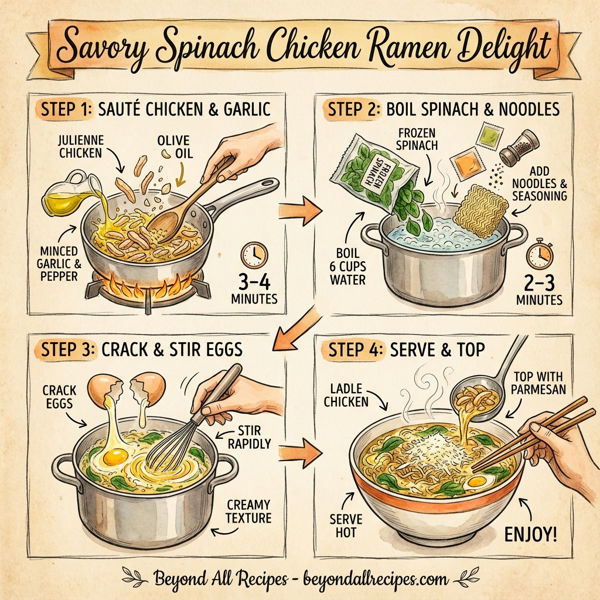 Savory Spinach Chicken Ramen Delight

STEP 1: SAUTÉ CHICKEN & GARLIC

JULIENNE CHICKEN

OLIVE OIL

MINCED GARLIC & PEPPER

3–4 MINUTES

STEP 2: BOIL SPINACH & NOODLES

FROZEN SPINACH

FROZEN SPINACH

ADD NOODLES & SEASONING

BOIL 6 CUPS WATER

2–3 MINUTES

STEP 3: CRACK & STIR EGGS

CRACK EGGS

STIR RAPIDLY

CREAMY TEXTURE

STEP 4: SERVE & TOP

LADLE CHICKEN

TOP WITH PARMESAN

SERVE HOT

ENJOY!

Beyond All Recipes - beyondallrecipes.com