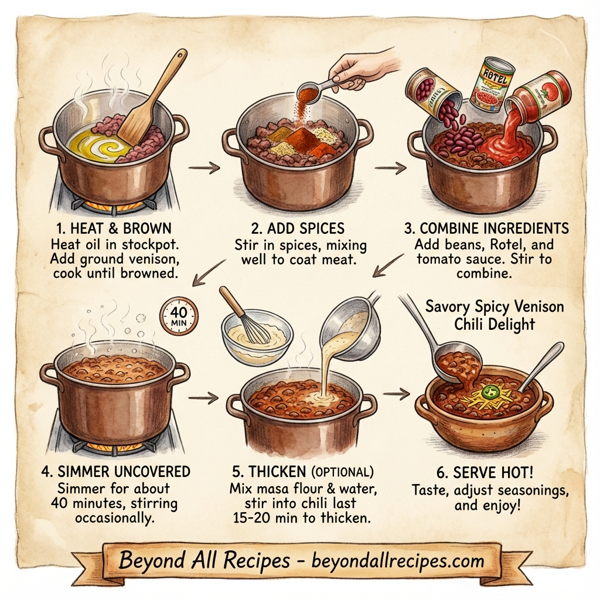 ROTEL

1. HEAT & BROWN
Heat oil in stockpot. Add ground venison, cook until browned.

2. ADD SPICES
Stir in spices, mixing well to coat meat.

3. COMBINE INGREDIENTS
Add beans, Rotel, and tomato sauce. Stir to combine.

40 MIN

Savory Spicy Venison Chili Delight

4. SIMMER UNCOVERED
Simmer for about 40 minutes, stirring occasionally.

5. THICKEN (OPTIONAL)
Mix masa flour & water, stir into chili last 15-20 min to thicken.

6. SERVE HOT!
Taste, adjust seasonings, and enjoy!

Beyond All Recipes - beyondallrecipes.com